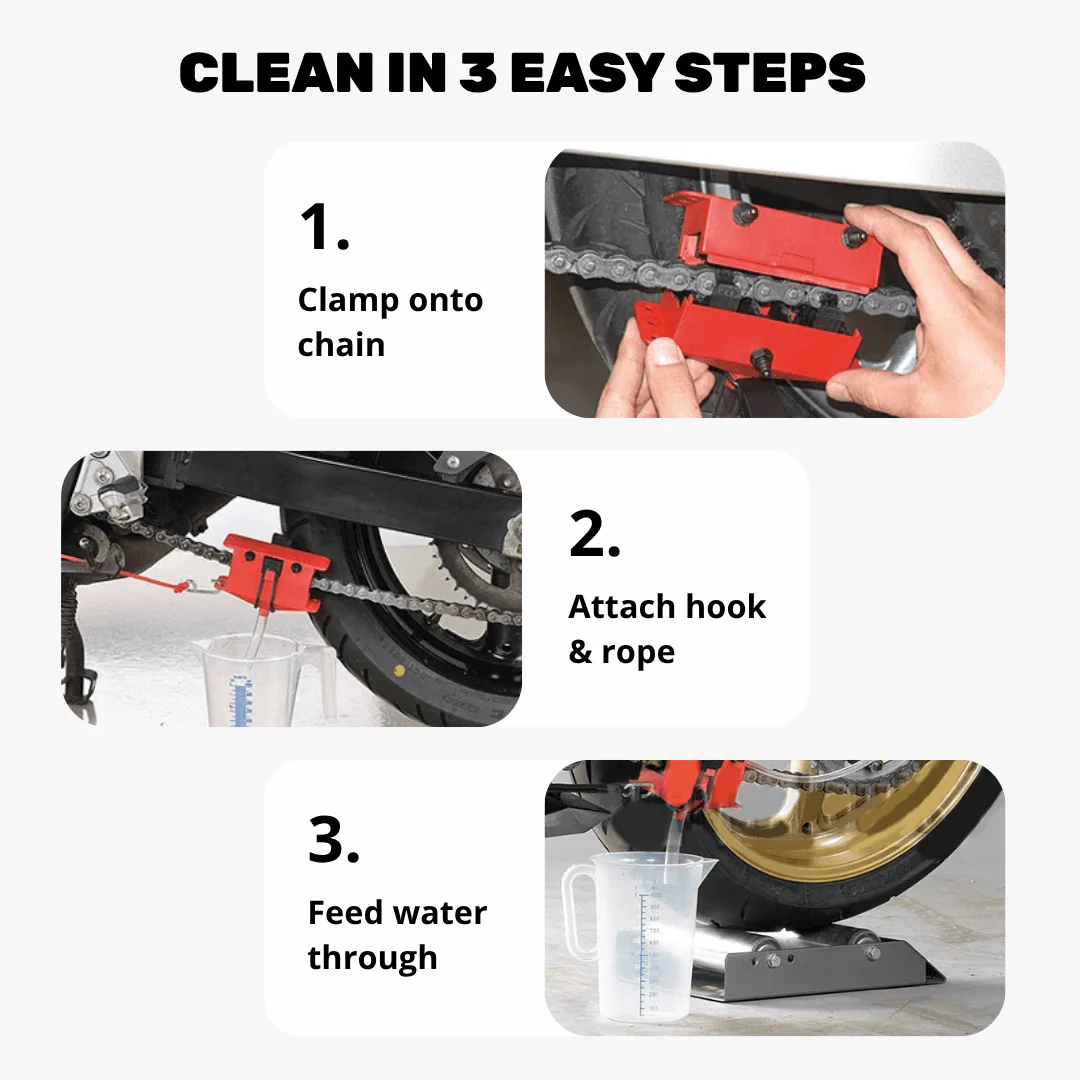 CLEAN IN 3 EASY STEPS

1.
Clamp onto chain

2.
Attach hook & rope

3.
Feed water through